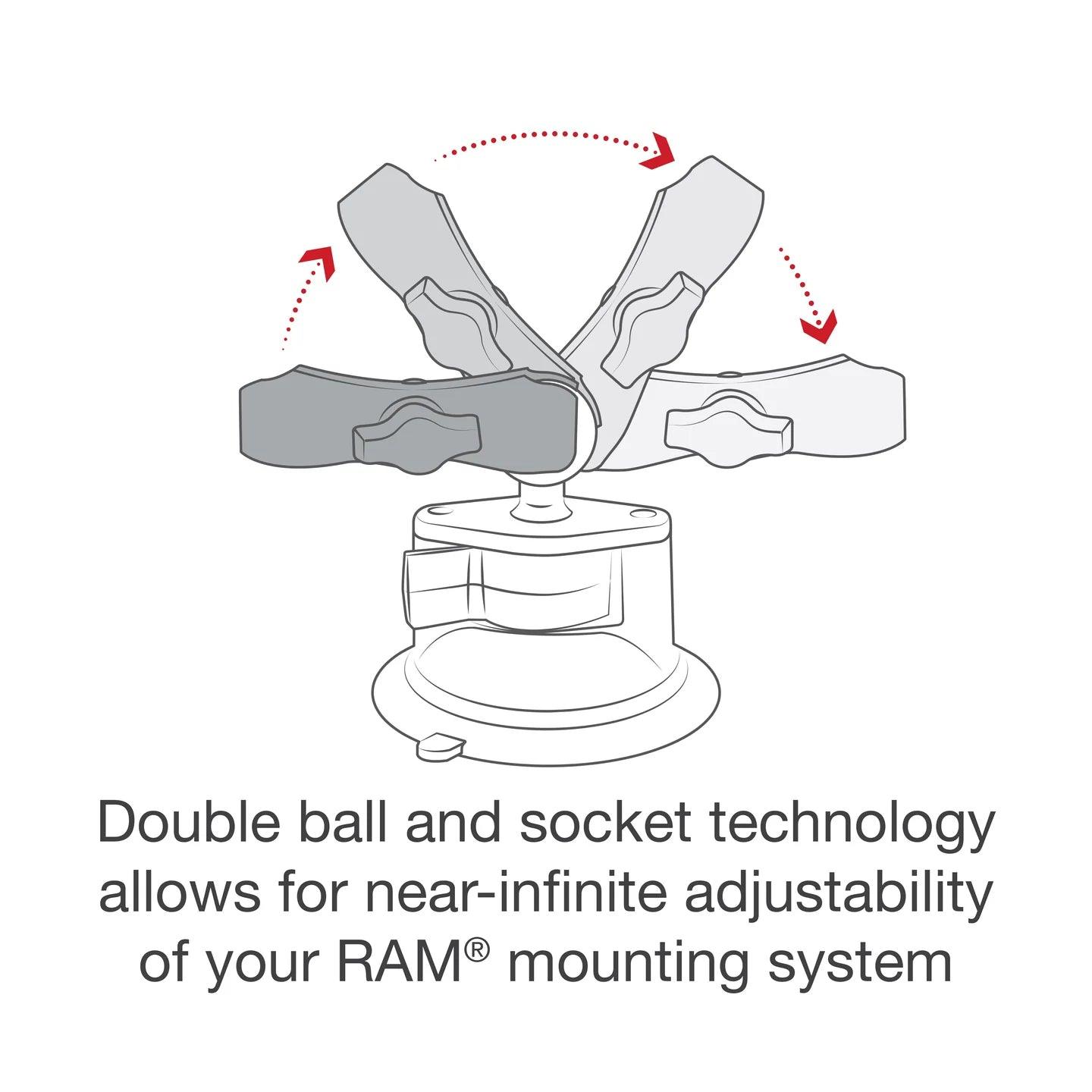 Double ball and socket technology allows for near-infinite adjustability of your RAM® mounting system